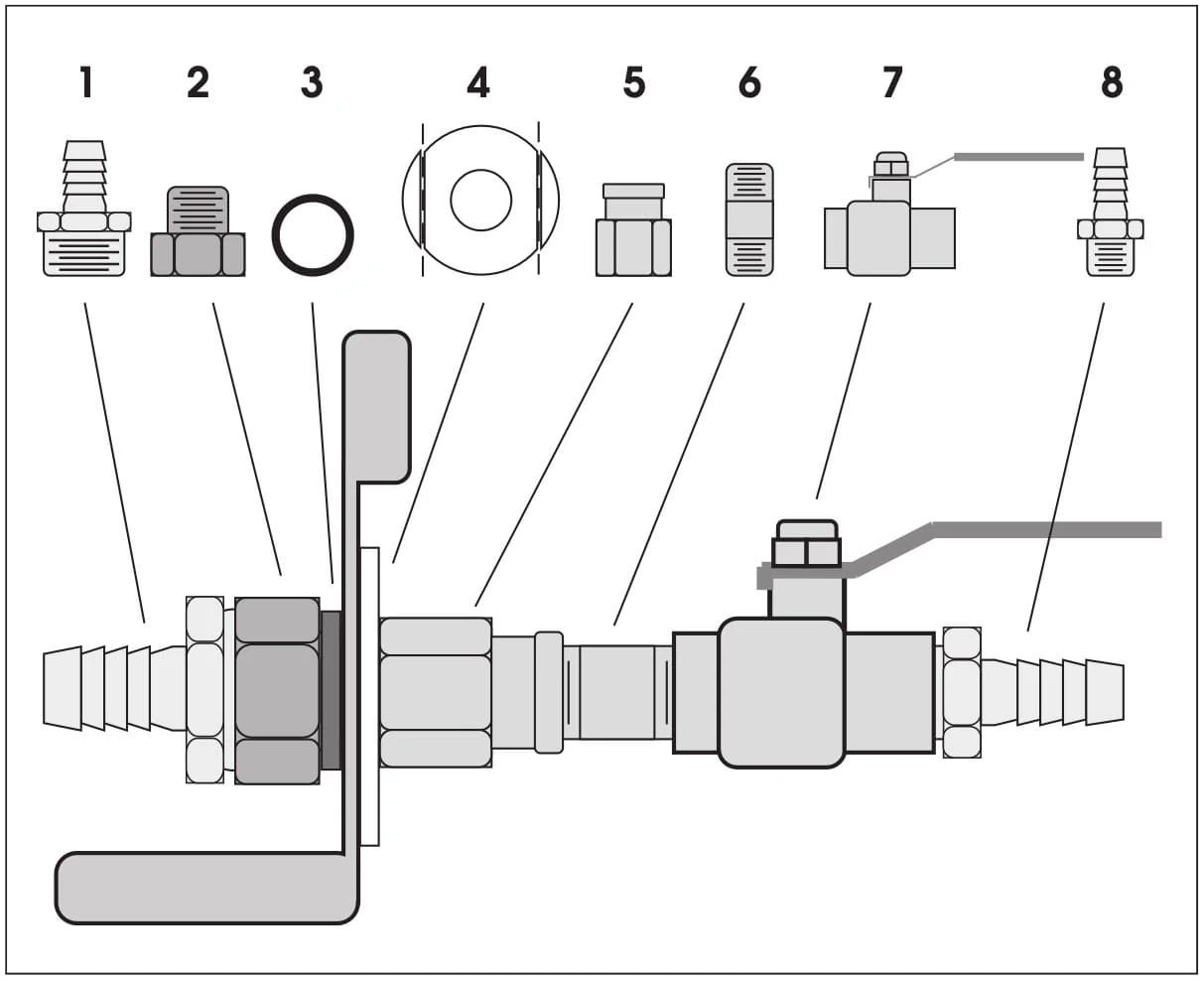 1 2 3 4 5 6 7 8